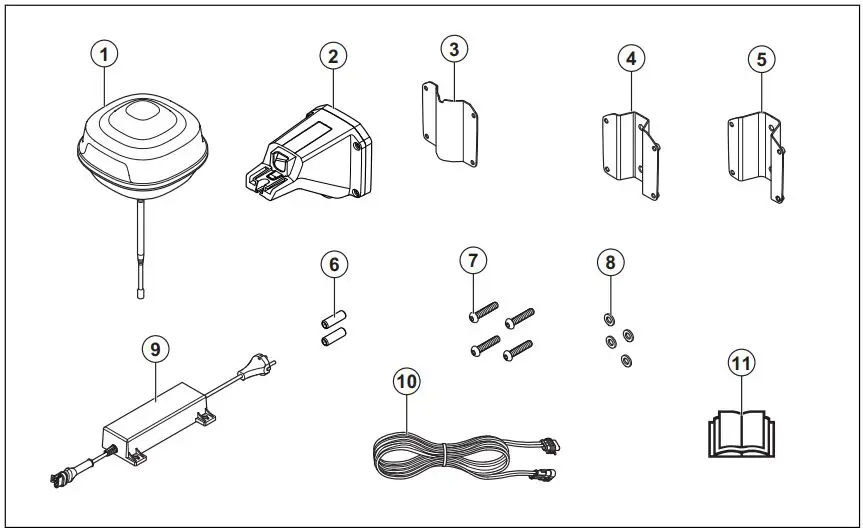 1
2
3
4
5
6
7
8
9
10
11