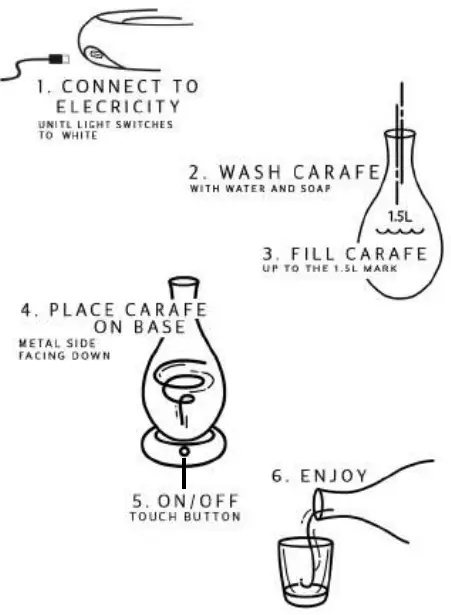 1. CONNECT TO ELECRICITY
UNITL LIGHT SWITCHES TO WHITE

2. WASH CARAFE
WITH WATER AND SOAP

1.5L

3. FILL CARAFE
UP TO THE 1.5L MARK

4. PLACE CARAFE ON BASE
METAL SIDE FACING DOWN

5. ON/OFF
TOUCH BUTTON

6. ENJOY