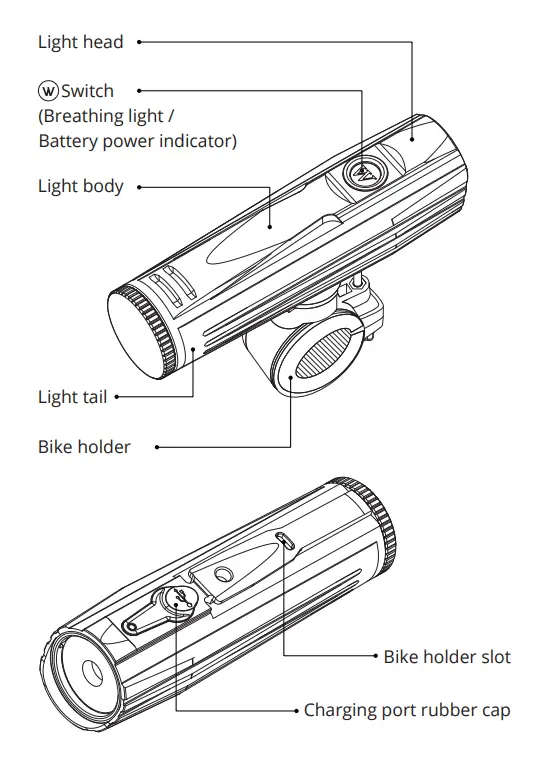 Light head

Ⓦ Switch (Breathing light / Battery power indicator)

Light body

Light tail

Bike holder

Bike holder slot

Charging port rubber cap