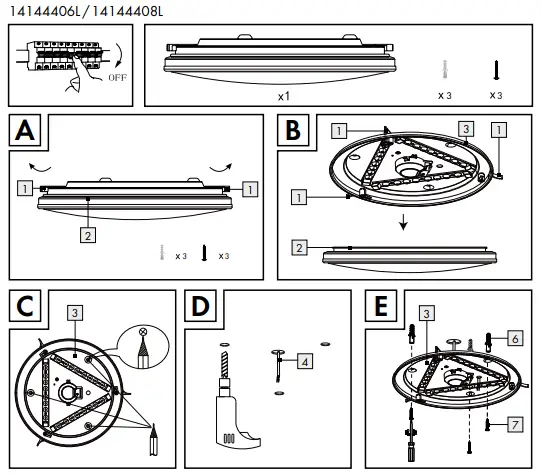 14144406L/14144408L

OFF

x1

x 3

x 3

A

1

1

2

x 3

x 3

B

1

3

1

1

2

C

3

D

4

E

3

6

7