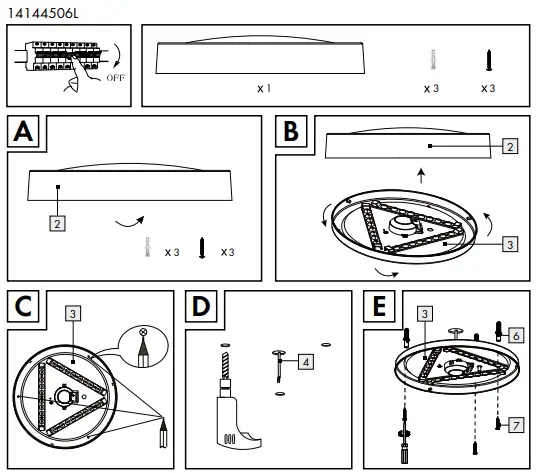 14144506L

OFF

x 1

x 3

x 3

A

2

x 3

x 3

B

2

3

C

3

D

4

E

3

6

7