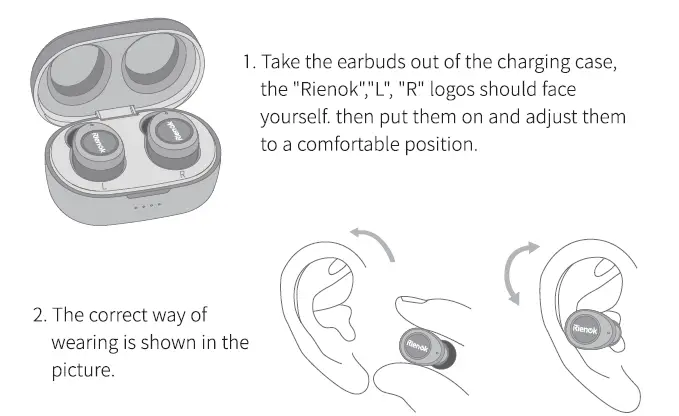 Rienok

Rienok

L

R

1. Take the earbuds out of the charging case, the "Rienok","L", "R" logos should face yourself. then put them on and adjust them to a comfortable position.

2. The correct way of wearing is shown in the picture.

Rienok

Rienok