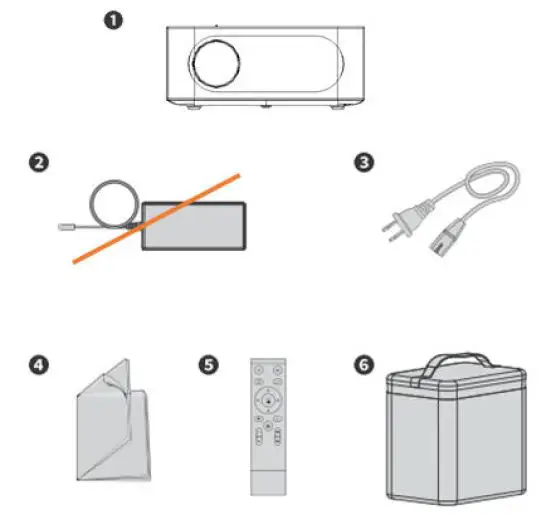 1

2

3

4

5

6