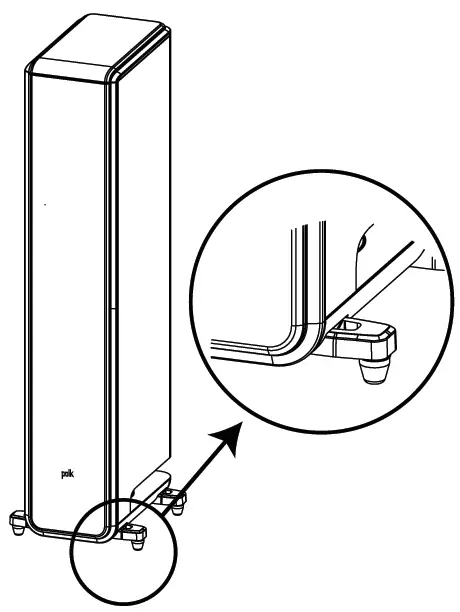 polk