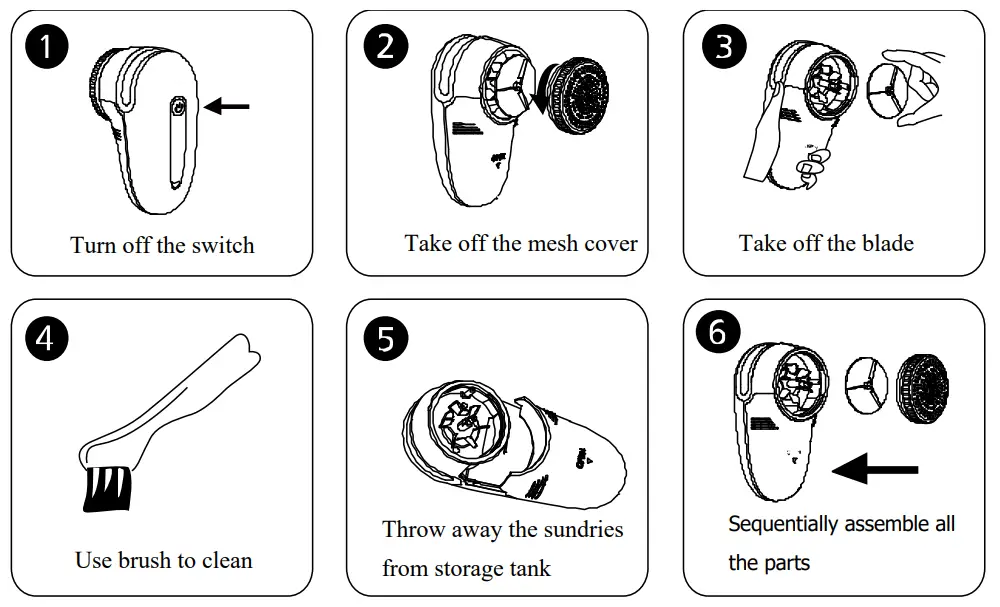 1
Turn off the switch

2
Take off the mesh cover

3
Take off the blade

4
Use brush to clean

5
Throw away the sundries from storage tank

6
Sequentially assemble all the parts