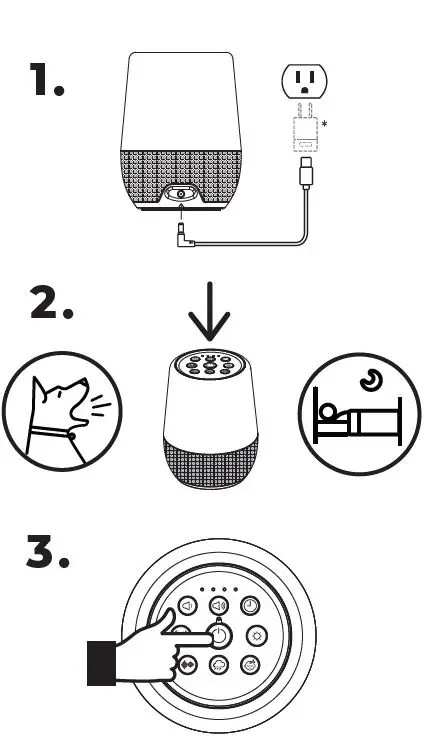 1.

*

2.

3.