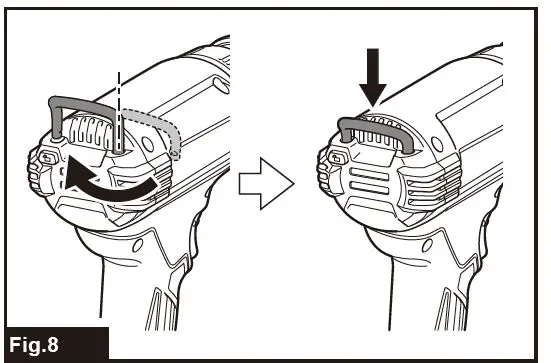 Fig.8