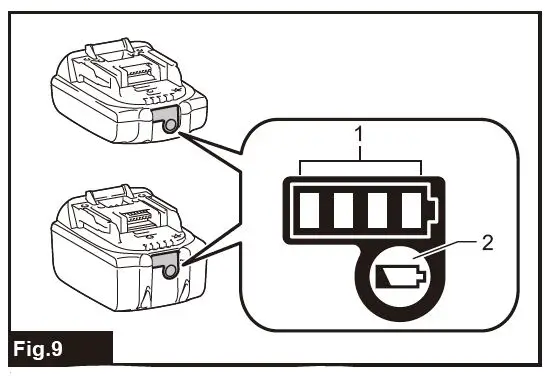 1

2

Fig.9