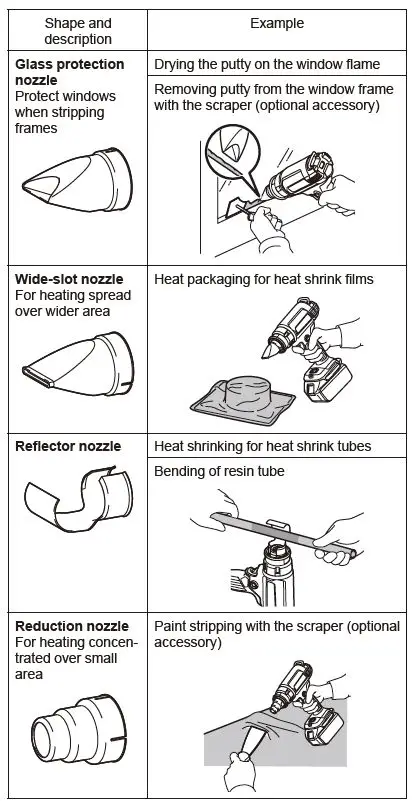 | Shape and description | Example |
|---|---|
| **Glass protection nozzle** Protect windows when stripping frames | Drying the putty on the window flame |
| | Removing putty from the window frame with the scraper (optional accessory) |
| **Wide-slot nozzle** For heating spread over wider area | Heat packaging for heat shrink films |
| **Reflector nozzle** | Heat shrinking for heat shrink tubes |
| | Bending of resin tube |
| **Reduction nozzle** For heating concentrated over small area | Paint stripping with the scraper (optional accessory) |