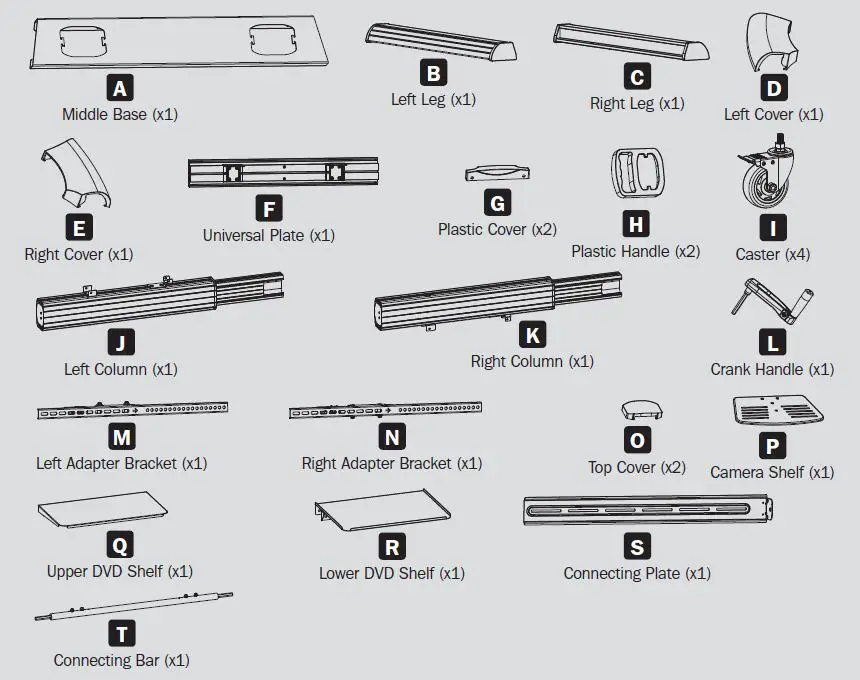 A
Middle Base (x1)

B
Left Leg (x1)

C
Right Leg (x1)

D
Left Cover (x1)

E
Right Cover (x1)

F
Universal Plate (x1)

G
Plastic Cover (x2)

H
Plastic Handle (x2)

I
Caster (x4)

J
Left Column (x1)

K
Right Column (x1)

L
Crank Handle (x1)

M
Left Adapter Bracket (x1)

N
Right Adapter Bracket (x1)

O
Top Cover (x2)

P
Camera Shelf (x1)

Q
Upper DVD Shelf (x1)

R
Lower DVD Shelf (x1)

S
Connecting Plate (x1)

T
Connecting Bar (x1)