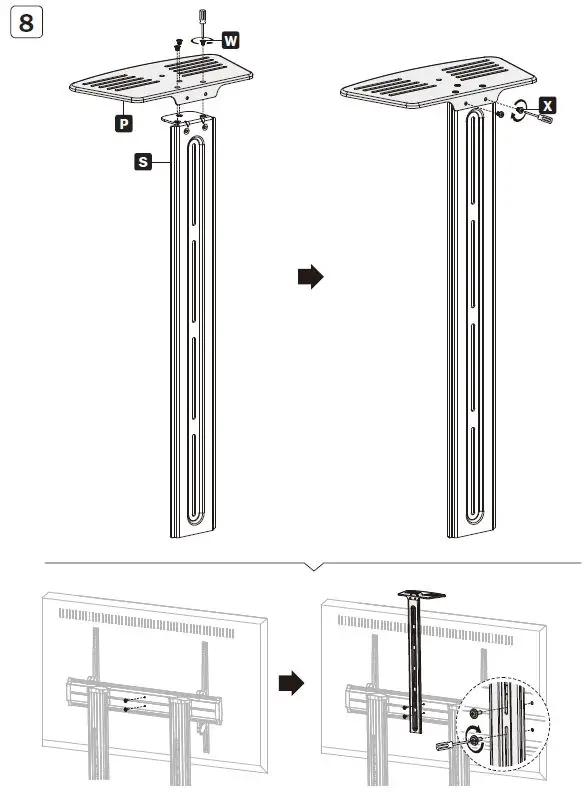 8

W

P

S

X