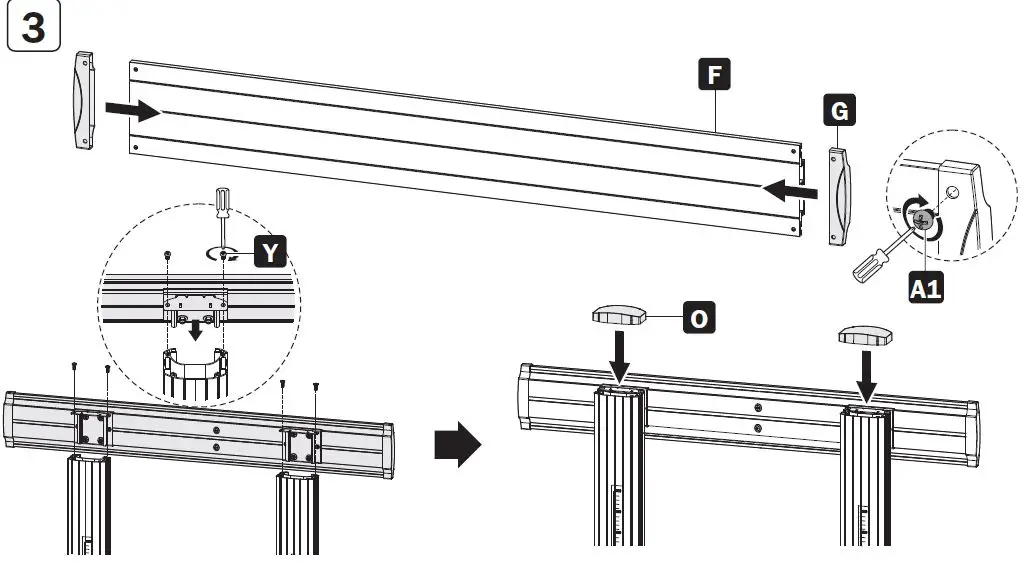 3

F

G

Y

A1

O