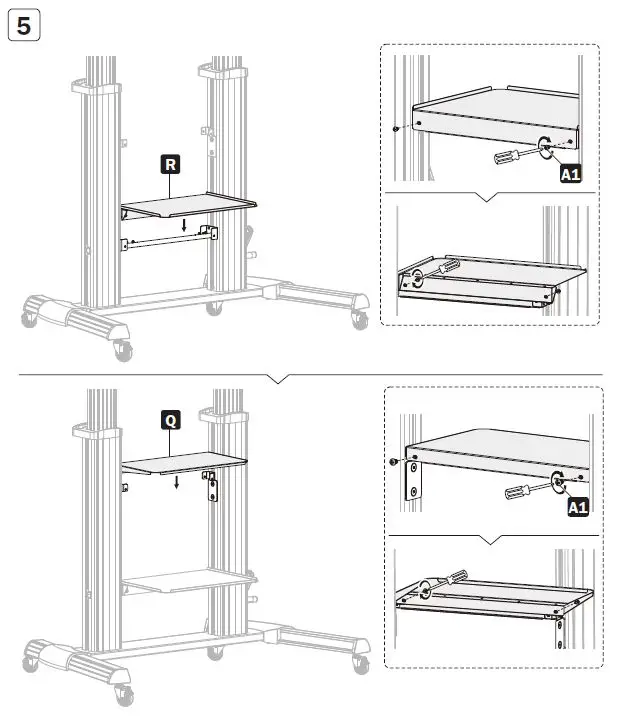 5

R

A1

Q

A1