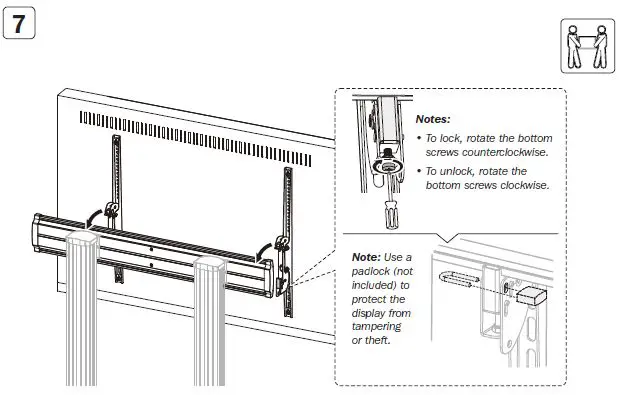 7

Notes:
• To lock, rotate the bottom screws counterclockwise.
• To unlock, rotate the bottom screws clockwise.

Note: Use a padlock (not included) to protect the display from tampering or theft.