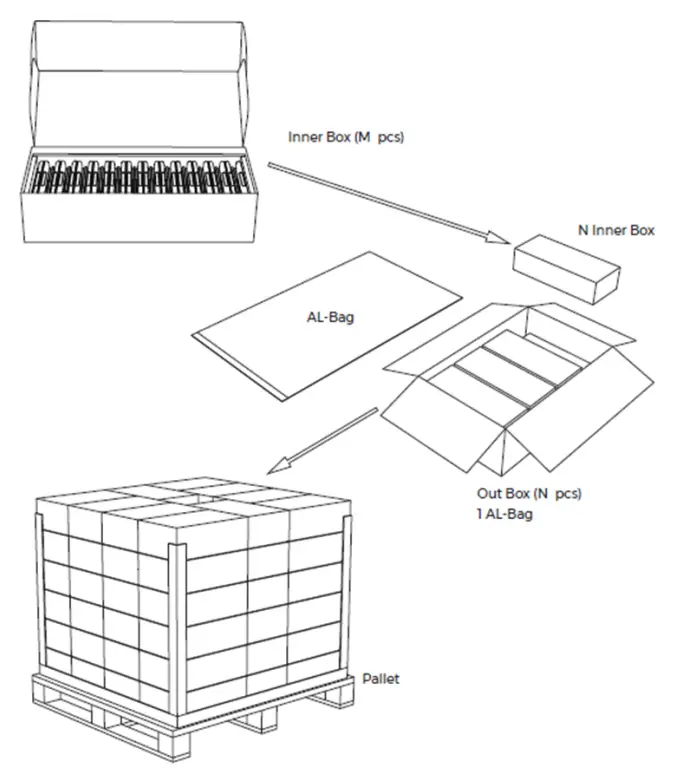 Inner Box (M pcs)

N Inner Box

AL-Bag

Out Box (N pcs)
1 AL-Bag

Pallet