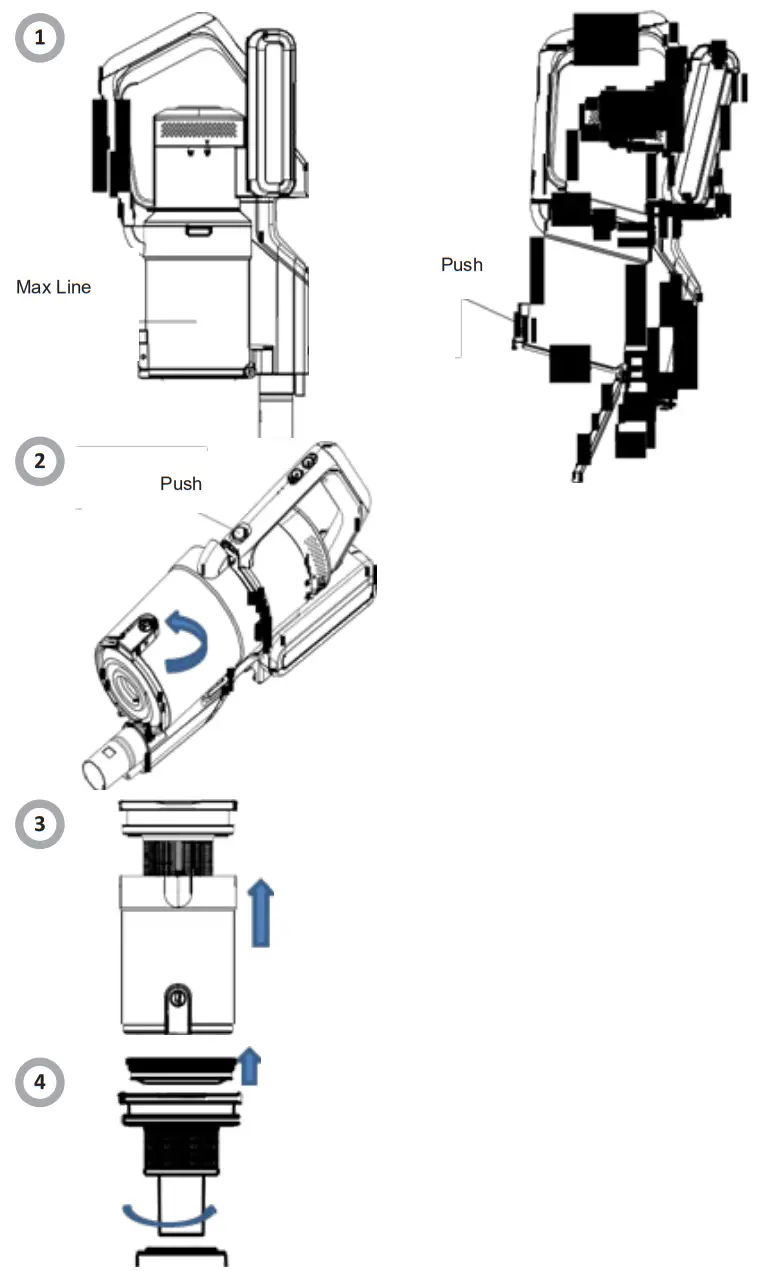 1

Max Line

Push

2

Push

3

4