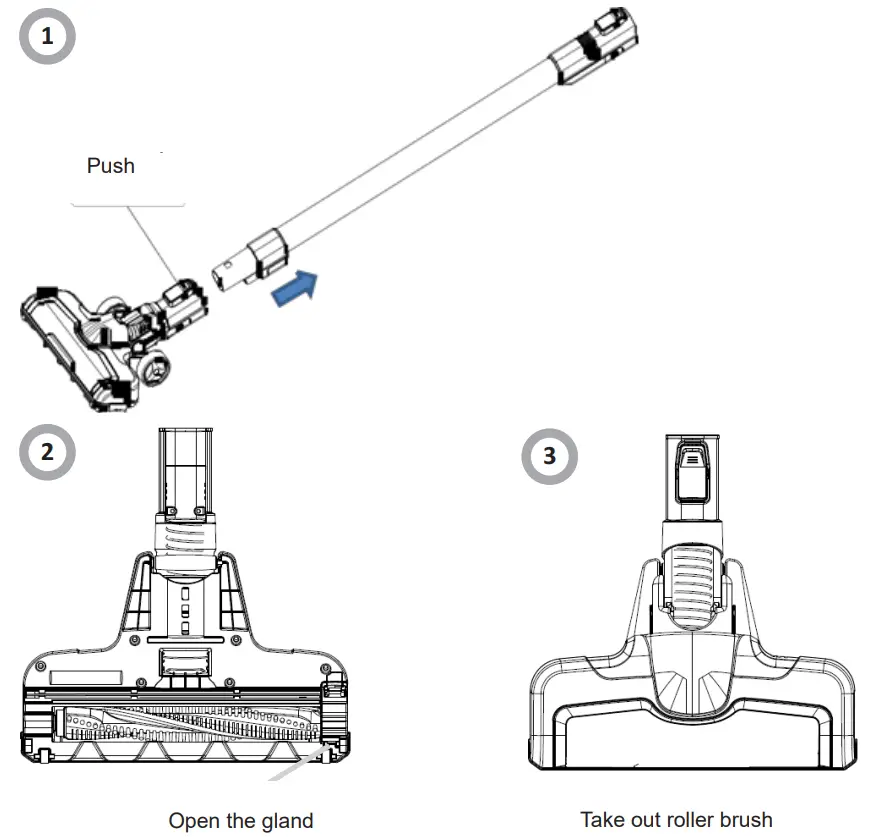 1

Push

2

3

Open the gland

Take out roller brush