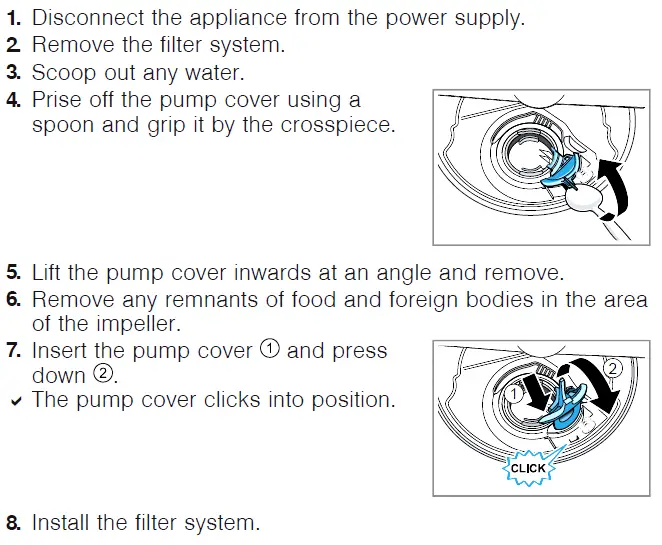 1. Disconnect the appliance from the power supply.
2. Remove the filter system.
3. Scoop out any water.
4. Prise off the pump cover using a spoon and grip it by the crosspiece.

5. Lift the pump cover inwards at an angle and remove.
6. Remove any remnants of food and foreign bodies in the area of the impeller.
7. Insert the pump cover ① and press down ②.
✓ The pump cover clicks into position.

1
2
CLICK

8. Install the filter system.