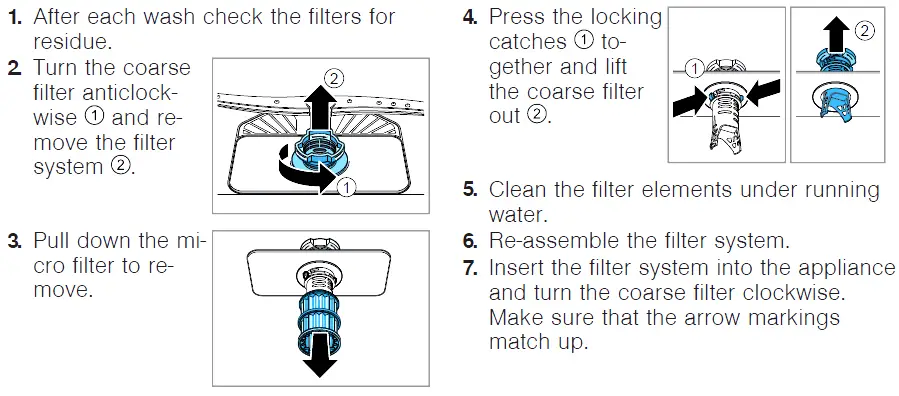 1. After each wash check the filters for residue.

2. Turn the coarse filter anticlockwise ① and remove the filter system ②.

②
①

3. Pull down the micro filter to remove.

4. Press the locking catches ① together and lift the coarse filter out ②.

①
②

5. Clean the filter elements under running water.

6. Re-assemble the filter system.

7. Insert the filter system into the appliance and turn the coarse filter clockwise. Make sure that the arrow markings match up.