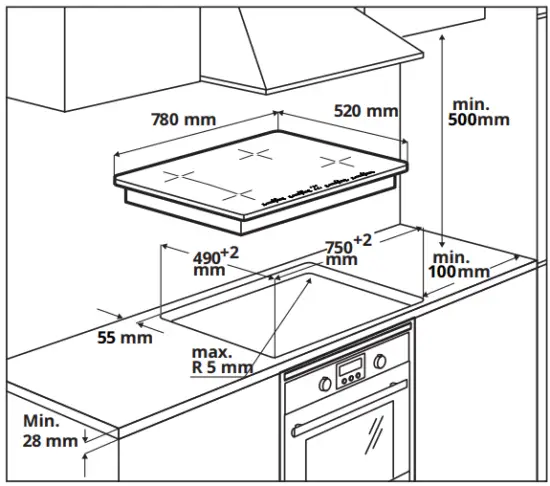 780 mm

520 mm

min.
500mm

$490^{+2}$
mm

$750^{+2}$
mm

min.
100mm

55 mm

max.
R 5 mm

Min.
28 mm