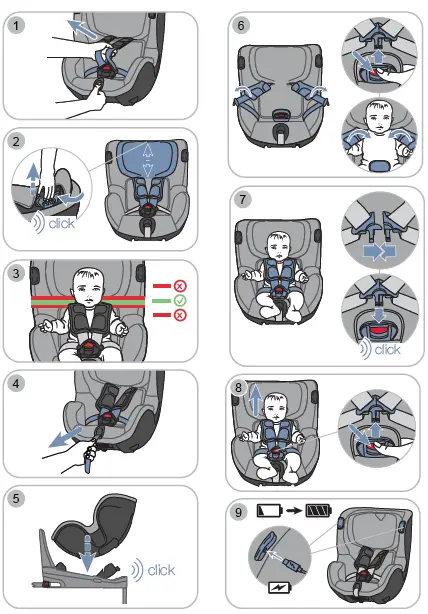 1

2

click

3

4

5

click

6

7

click

8

9