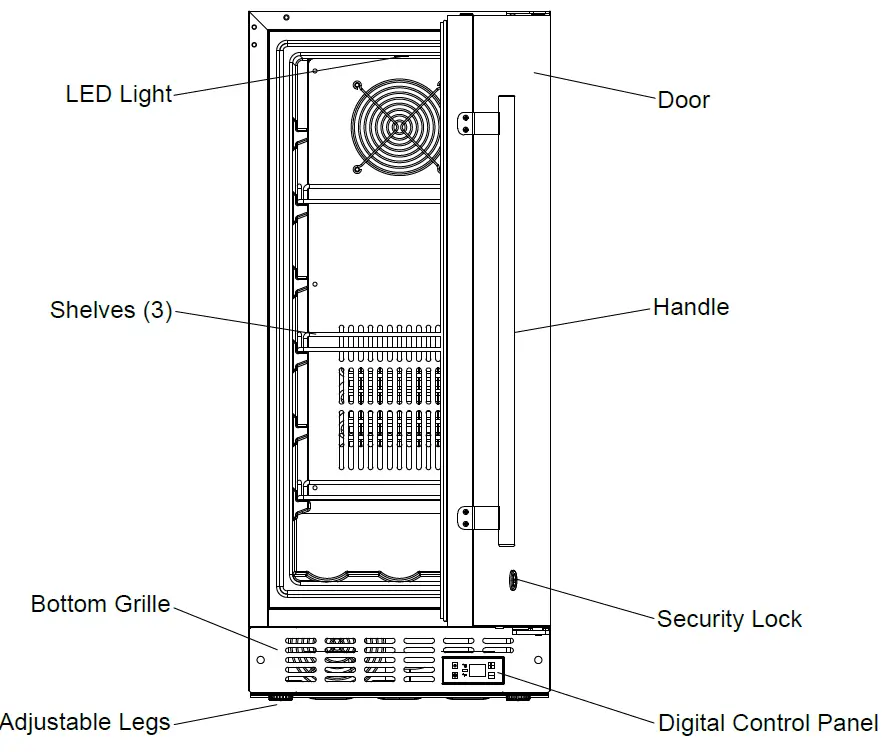 LED Light
Door
Shelves (3)
Handle
Bottom Grille
Security Lock
Adjustable Legs
Digital Control Panel