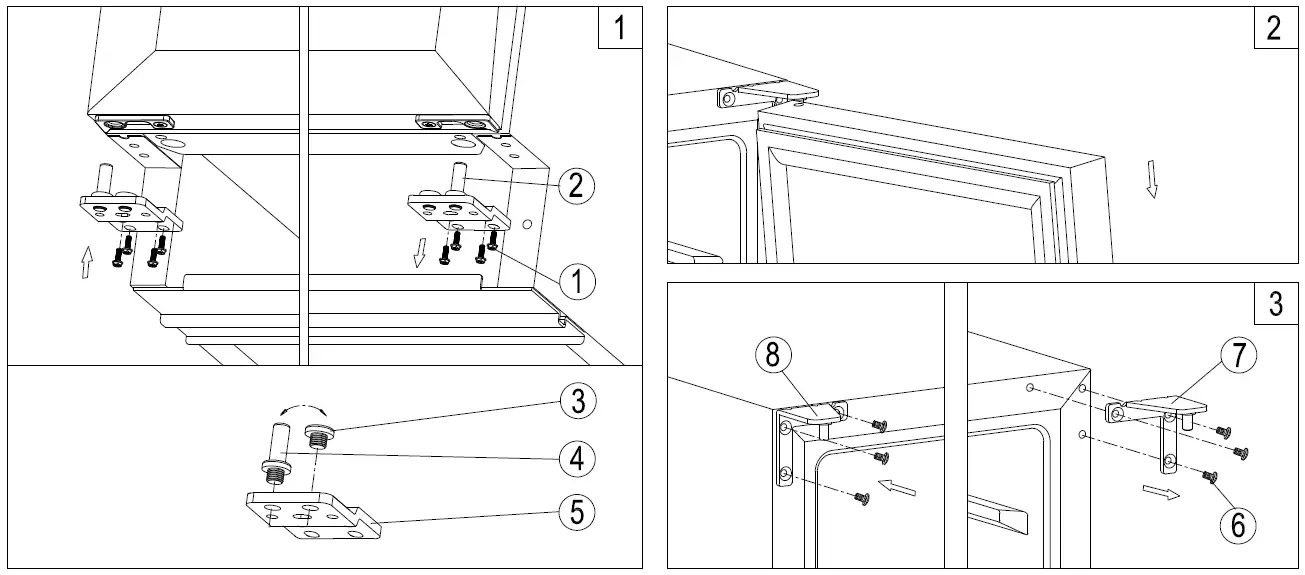 1
2
1
3
4
5
2
3
8
7
6