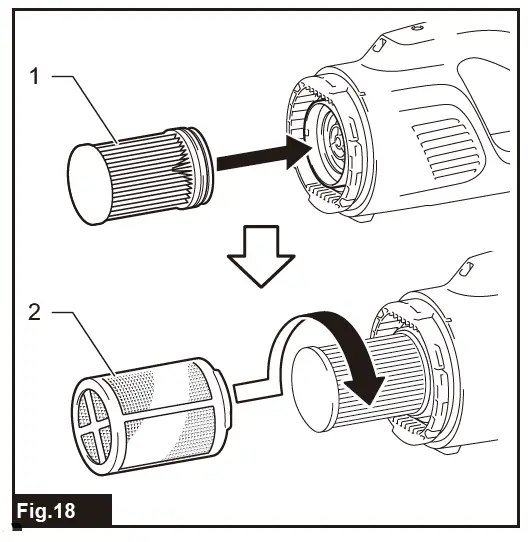 1

2

Fig.18