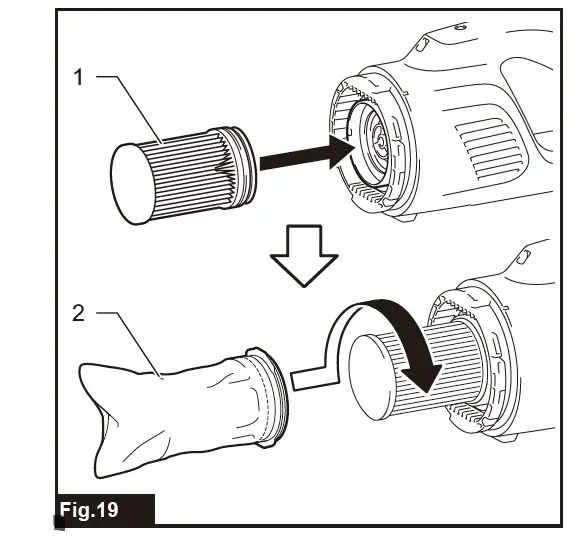 1

2

Fig.19