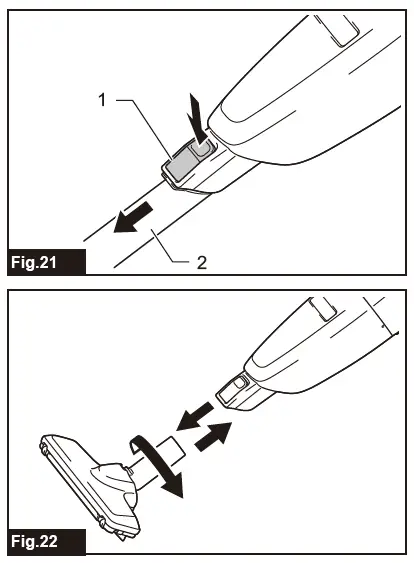 1

2

Fig.21

Fig.22