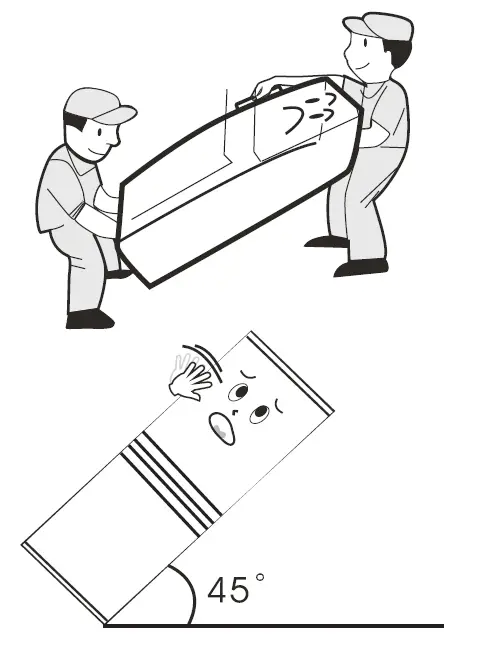 45°