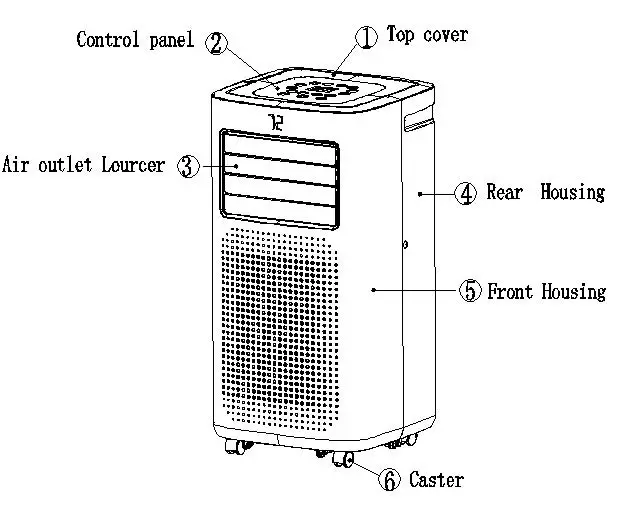 Control panel ②
① Top cover
Air outlet Lourcer ③
④ Rear Housing
⑤ Front Housing
⑥ Caster