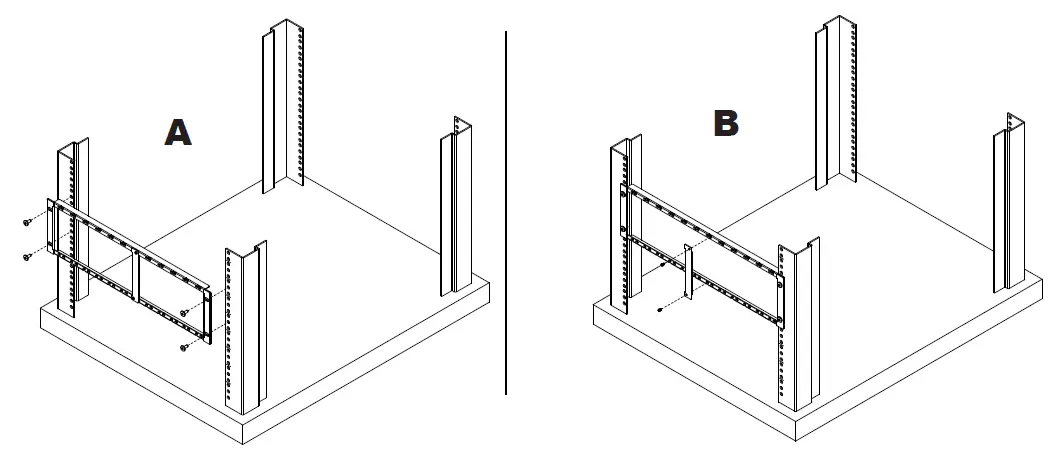 A

B