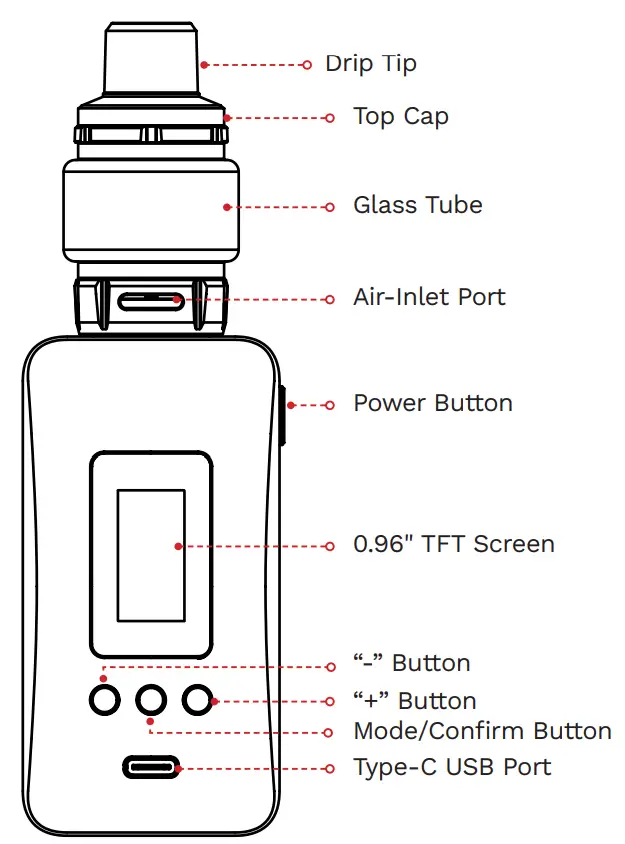 Drip Tip
Top Cap
Glass Tube
Air-Inlet Port
Power Button
0.96" TFT Screen
“-” Button
“+” Button
Mode/Confirm Button
Type-C USB Port