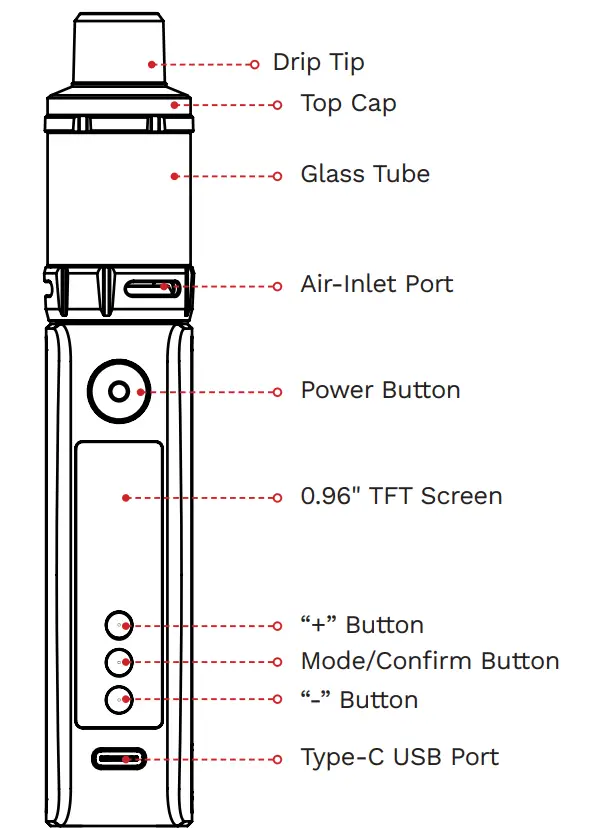 Drip Tip
Top Cap
Glass Tube
Air-Inlet Port
Power Button
0.96" TFT Screen
“+” Button
Mode/Confirm Button
“-” Button
Type-C USB Port