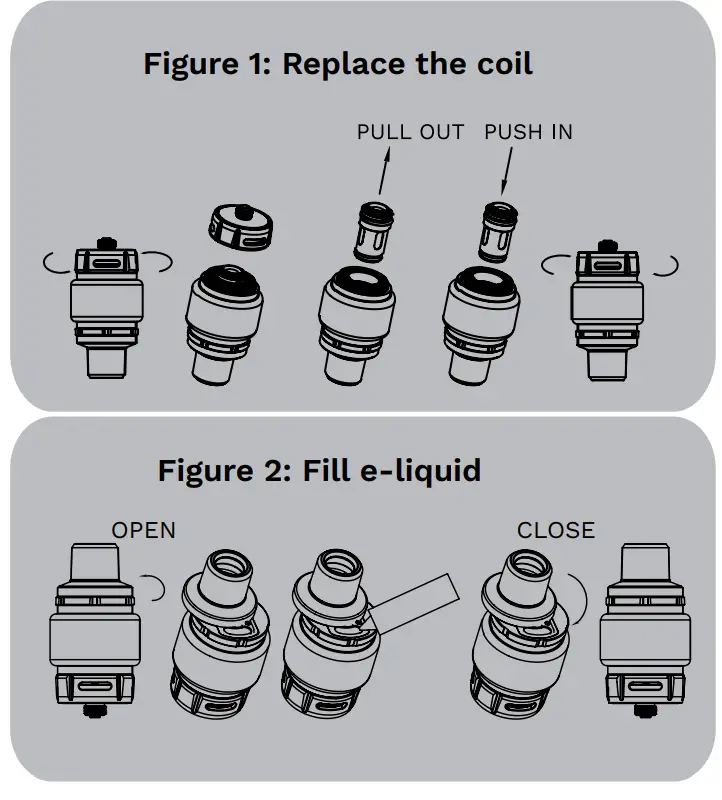 Figure 1: Replace the coil

PULL OUT PUSH IN

Figure 2: Fill e-liquid

OPEN

CLOSE