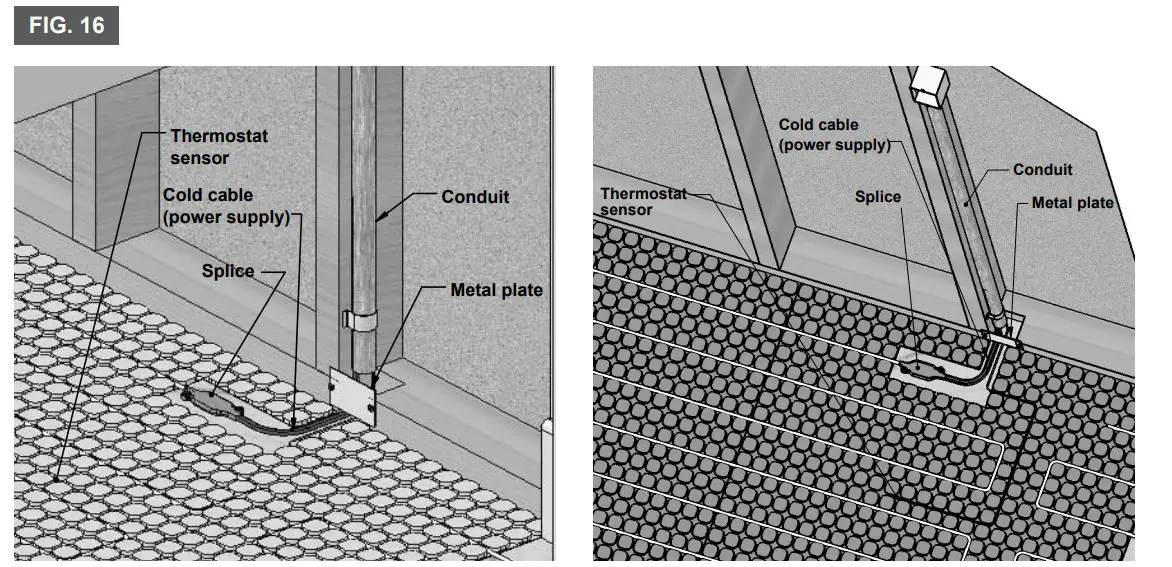 FIG. 16

Thermostat sensor

Cold cable (power supply)

Conduit

Splice

Metal plate

Cold cable (power supply)

Conduit

Thermostat sensor

Splice

Metal plate