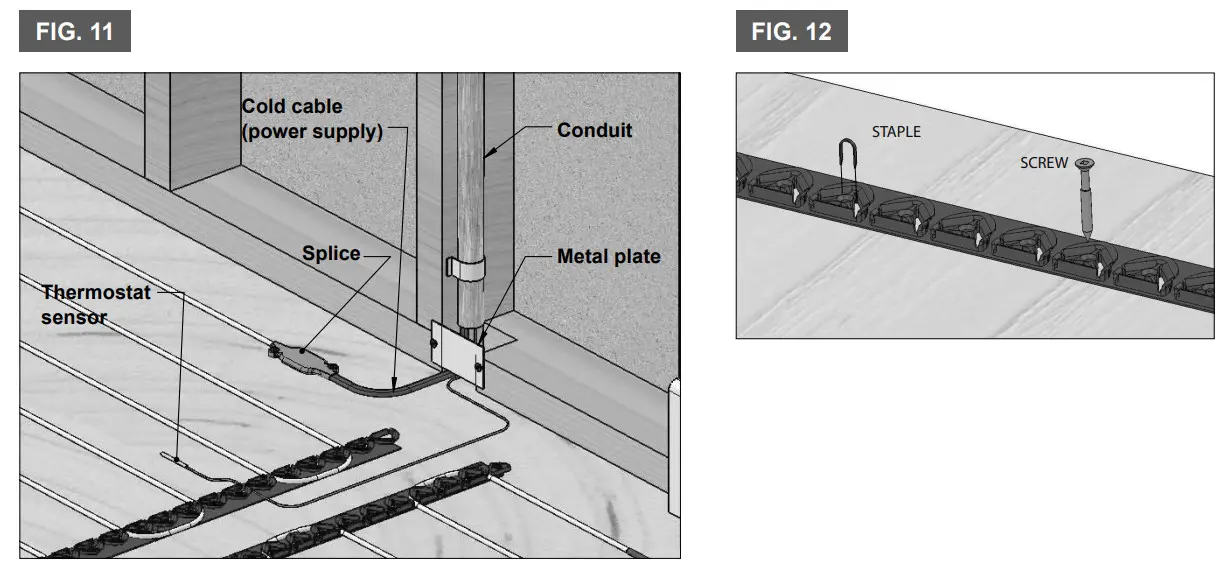 FIG. 11

Cold cable (power supply)

Conduit

Splice

Metal plate

Thermostat sensor

FIG. 12

STAPLE

SCREW