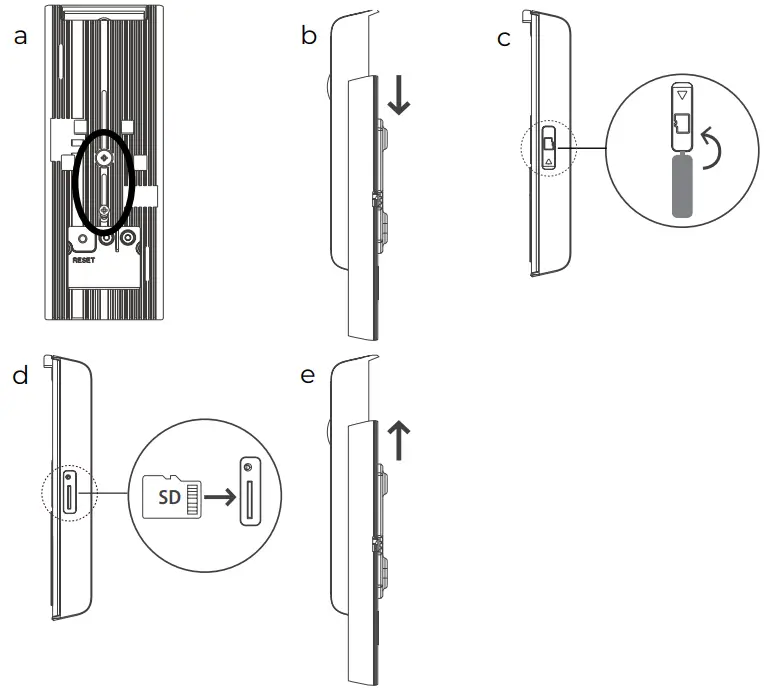 a
RESET
b
c
d
SD
e