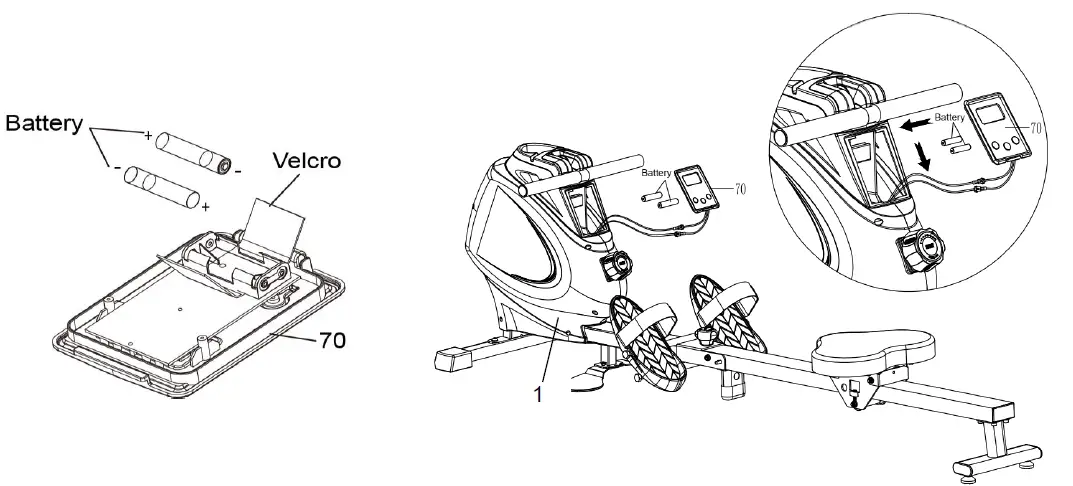 Battery
+
-
-
+
Velcro
70
Battery
70
1
Battery
70