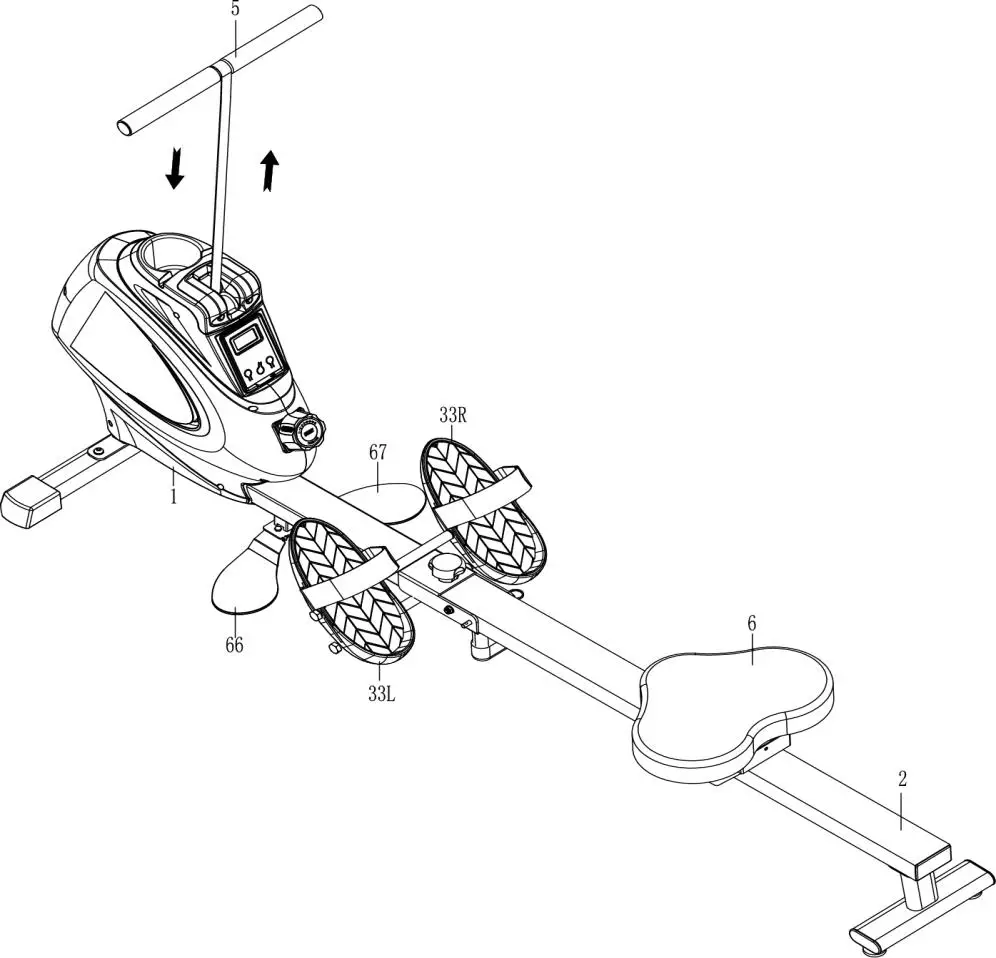 5

33R

67

1

66

33L

6

2