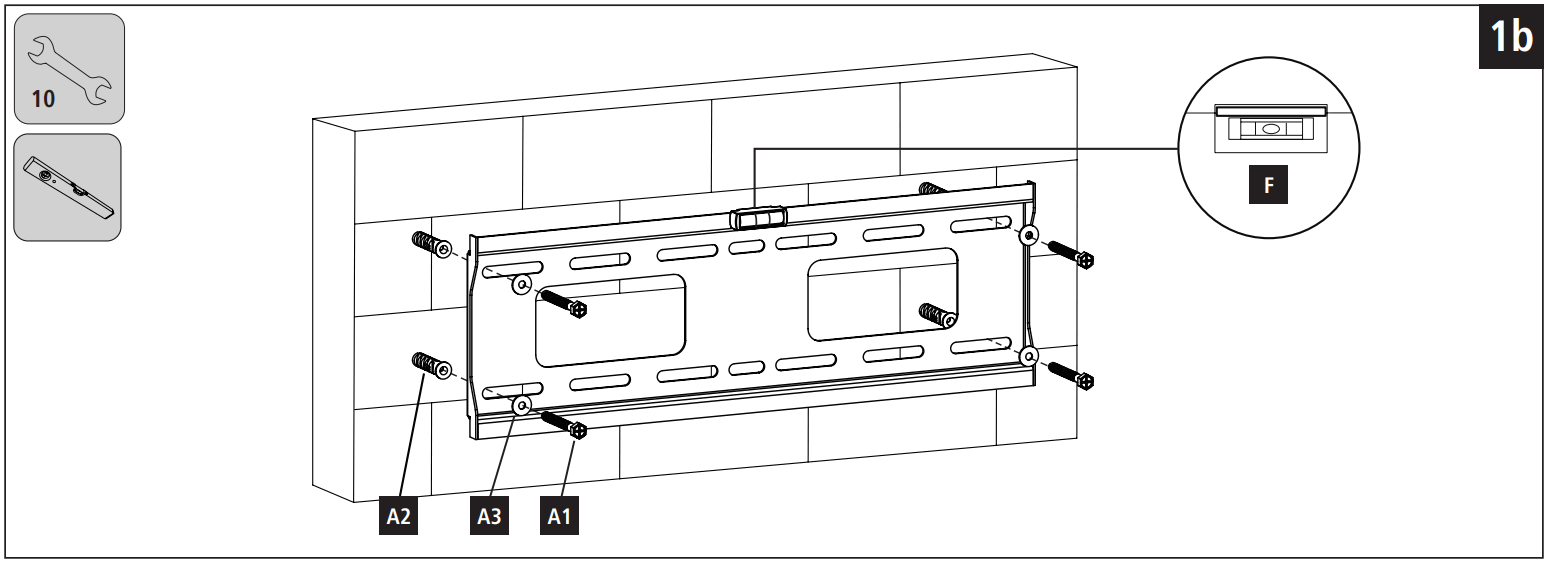 10

1b

F

A2

A3

A1