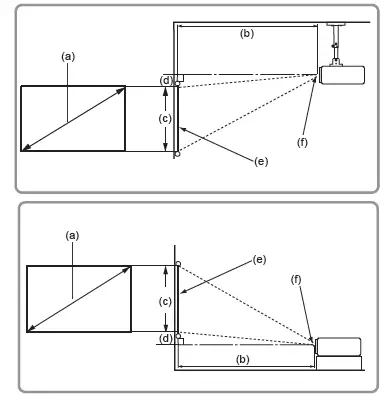 (b)
(a)
(d)
(c)
(f)
(e)

(a)
(e)
(f)
(c)
(d)
(b)