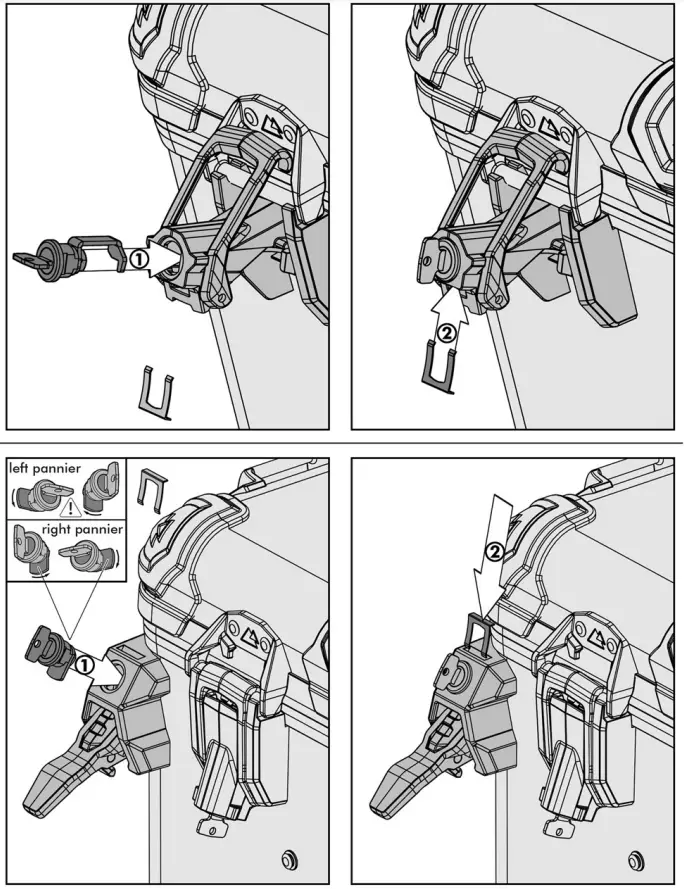 ①

②

left pannier

right pannier

①

②