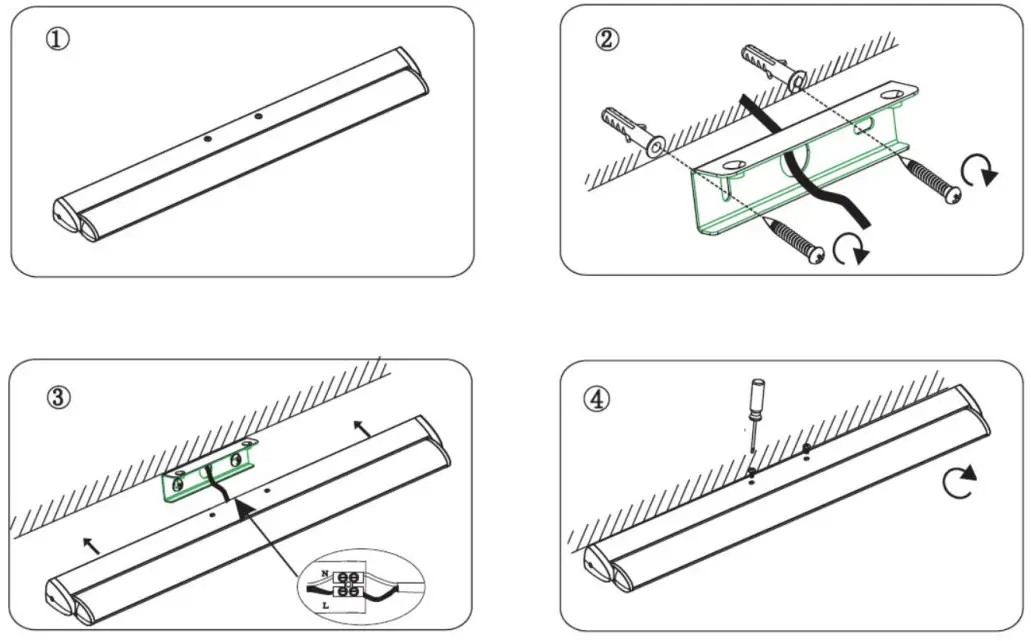 ①

②

③

N

L

④