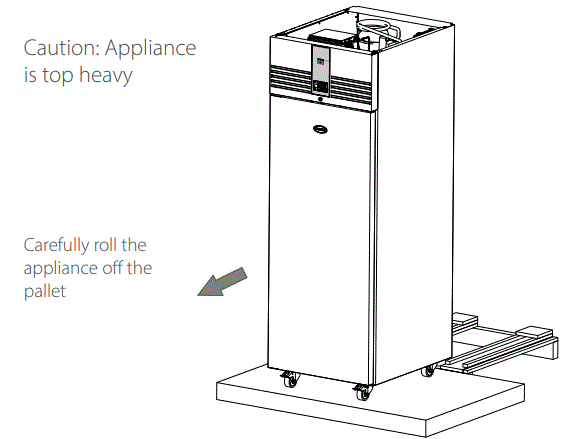 Caution: Appliance is top heavy

Carefully roll the appliance off the pallet