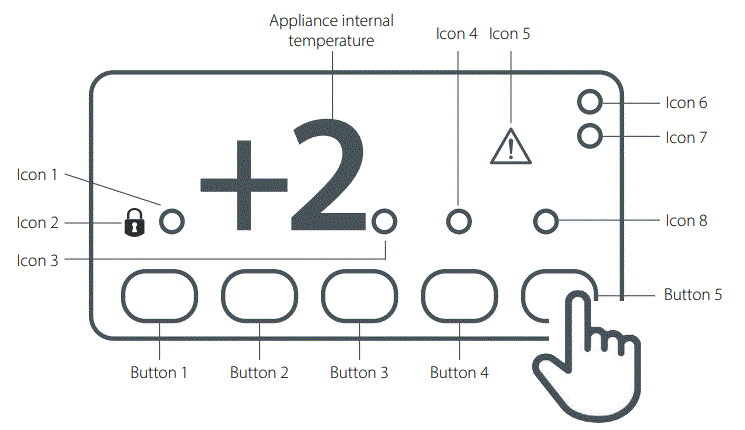 Appliance internal temperature

Icon 4

Icon 5

Icon 6

Icon 7

Icon 1

+2

Icon 2

Icon 8

Icon 3

Button 5

Button 1

Button 2

Button 3

Button 4