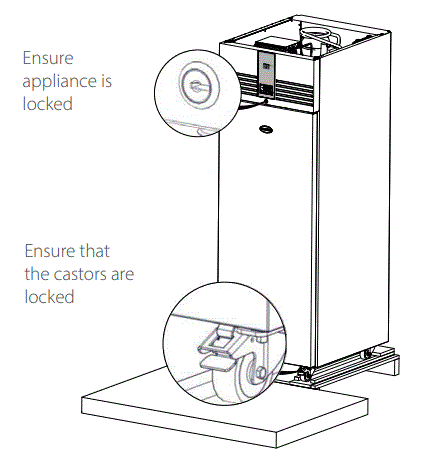 Ensure appliance is locked

Ensure that the castors are locked