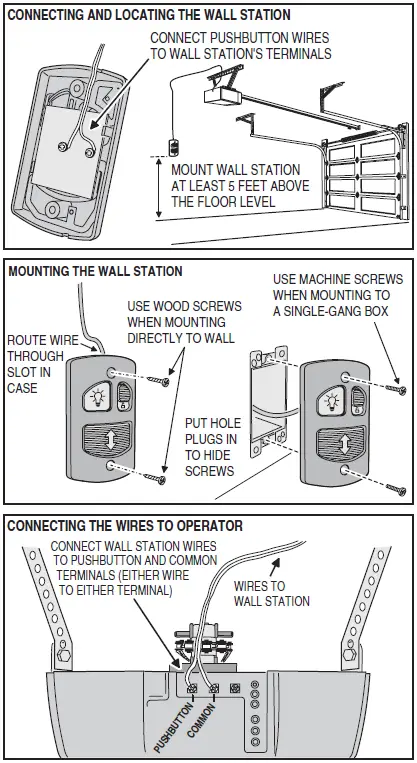 CONNECTING AND LOCATING THE WALL STATION

CONNECT PUSHBUTTON WIRES TO WALL STATION'S TERMINALS

MOUNT WALL STATION AT LEAST 5 FEET ABOVE THE FLOOR LEVEL

MOUNTING THE WALL STATION

ROUTE WIRE THROUGH SLOT IN CASE

USE WOOD SCREWS WHEN MOUNTING DIRECTLY TO WALL

PUT HOLE PLUGS IN TO HIDE SCREWS

USE MACHINE SCREWS WHEN MOUNTING TO A SINGLE-GANG BOX

CONNECTING THE WIRES TO OPERATOR

CONNECT WALL STATION WIRES TO PUSHBUTTON AND COMMON TERMINALS (EITHER WIRE TO EITHER TERMINAL)

WIRES TO WALL STATION

PUSHBUTTON

COMMON