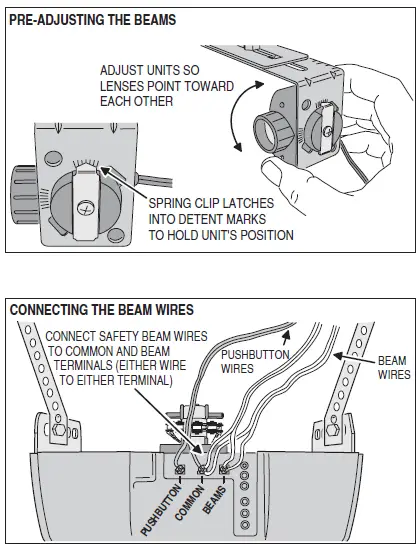 PRE-ADJUSTING THE BEAMS

ADJUST UNITS SO LENSES POINT TOWARD EACH OTHER

SPRING CLIP LATCHES INTO DETENT MARKS TO HOLD UNIT'S POSITION

CONNECTING THE BEAM WIRES

CONNECT SAFETY BEAM WIRES TO COMMON AND BEAM TERMINALS (EITHER WIRE TO EITHER TERMINAL)

PUSHBUTTON WIRES

BEAM WIRES

PUSHBUTTON

COMMON

BEAMS